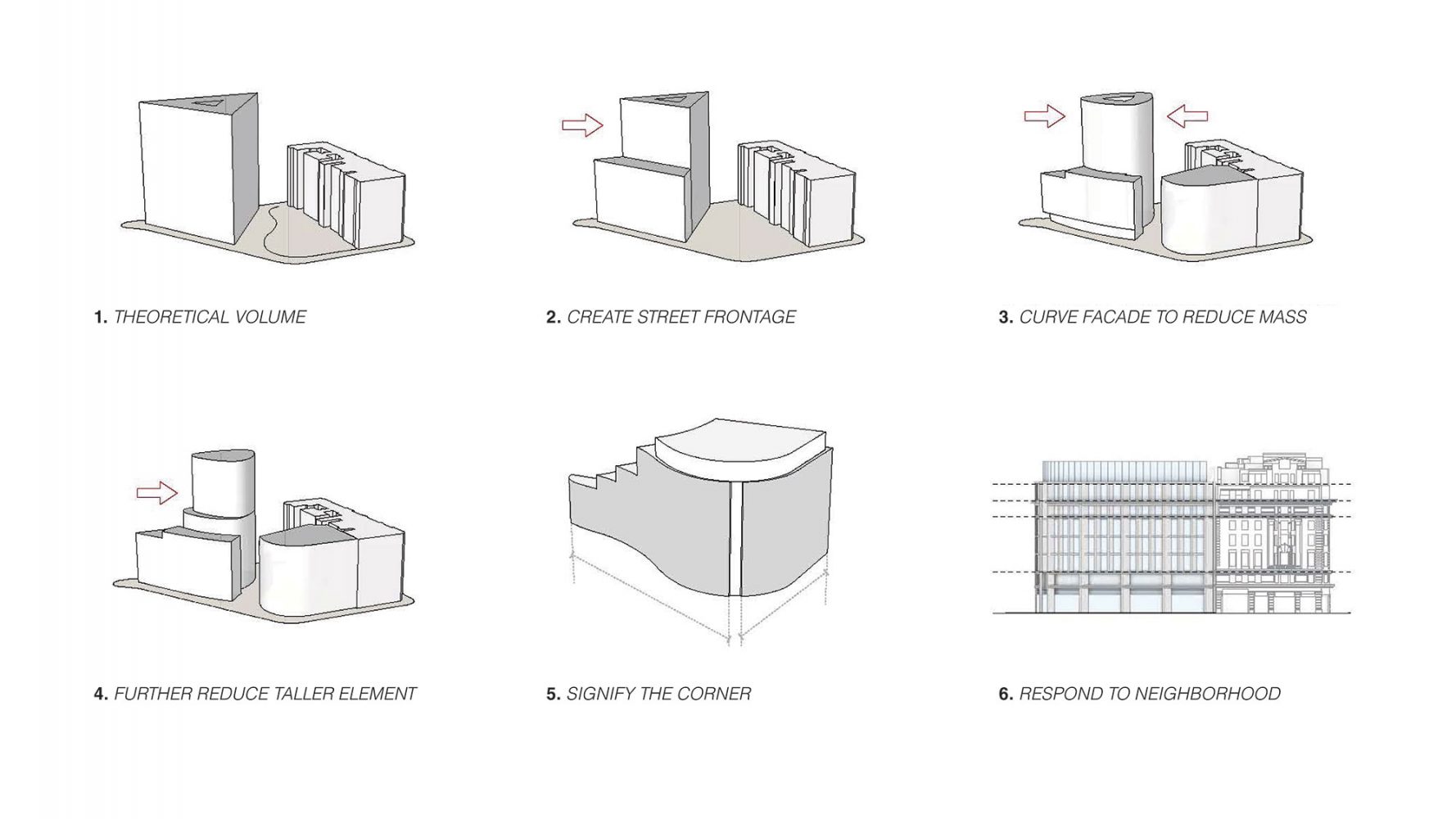 1. THEORETICAL VOLUME

2. CREATE STREET FRONTAGE

3. CURVE FACADE TO REDUCE MASS

4. FURTHER REDUCE TALLER ELEMENT

5. SIGNIFY THE CORNER

6. RESPOND TO NEIGHBORHOOD